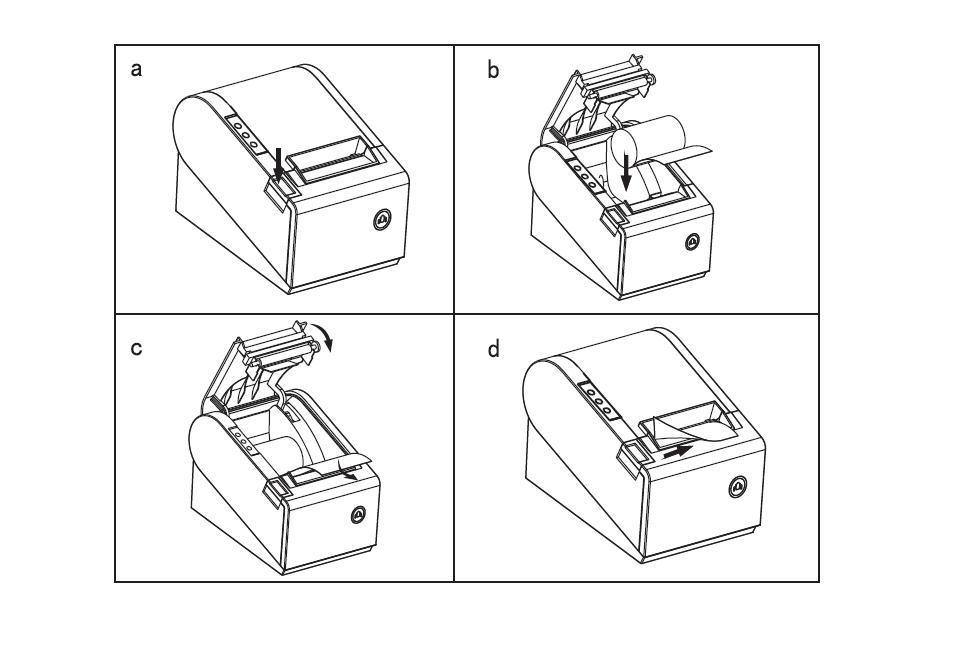 a

b

c

d